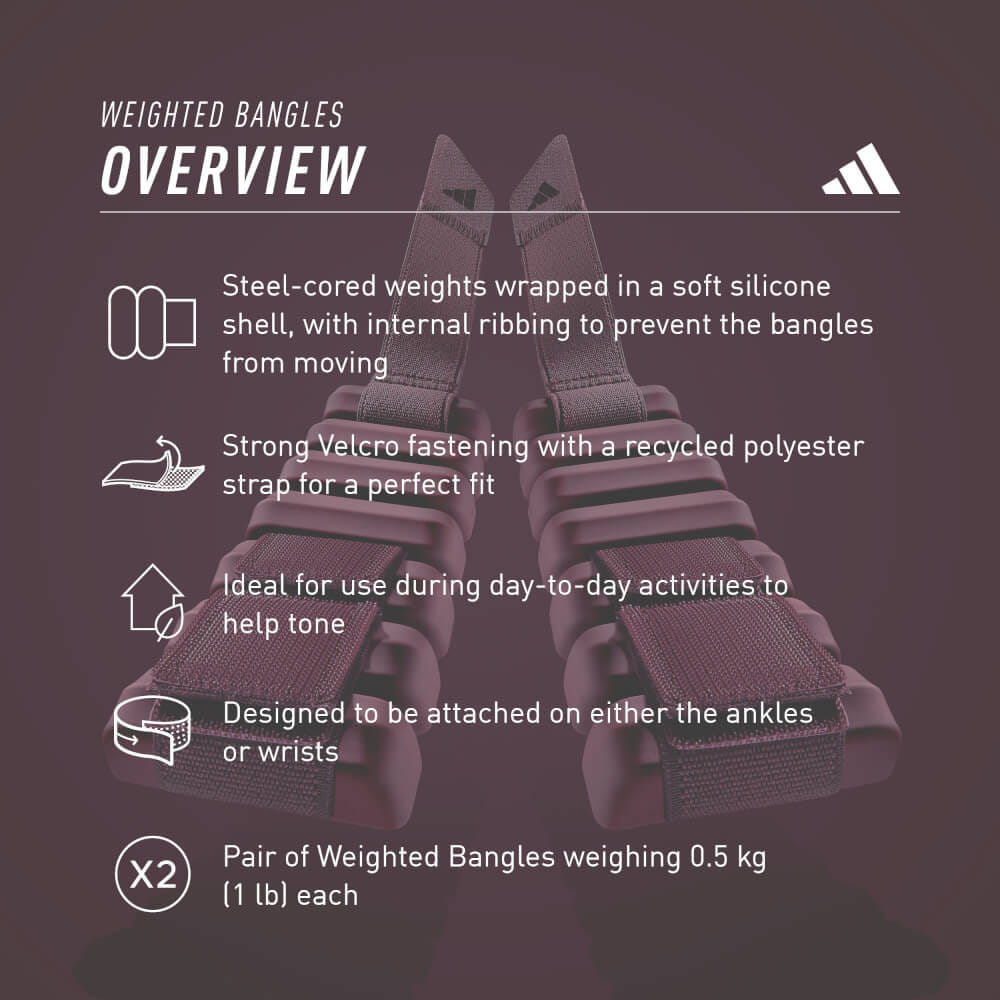 WEIGHTED BANGLES
OVERVIEW

Steel-cored weights wrapped in a soft silicone shell, with internal ribbing to prevent the bangles from moving

Strong Velcro fastening with a recycled polyester strap for a perfect fit

Ideal for use during day-to-day activities to help tone

Designed to be attached on either the ankles or wrists

X2

Pair of Weighted Bangles weighing 0.5 kg (1 lb) each